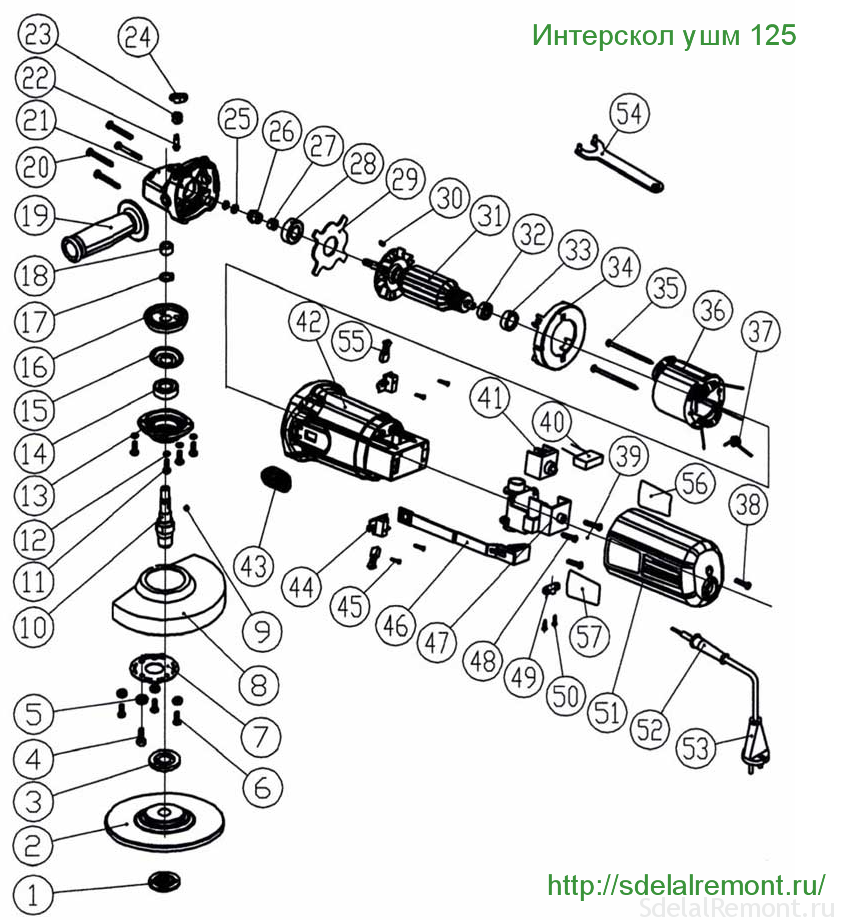 Интерскол ушм 125

23
24
22
21
20
19
18
17
16
15
14
13
12
11
10
9
8
7
6
5
4
3
2
1
25
26
27
28
29
30
31
32
33
34
35
36
37
54
42
55
41
40
39
56
38
43
44
45
46
47
48
49
50
57
51
52
53

http://sdelalremont.ru/

SdelalRemont.ru