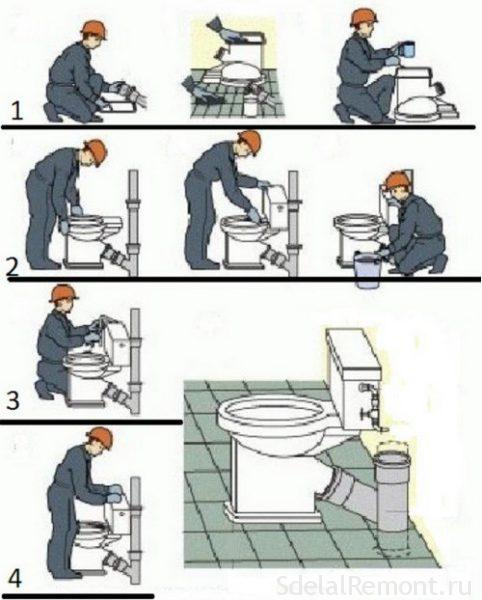 1
2
3
4
SdelalRemont.ru